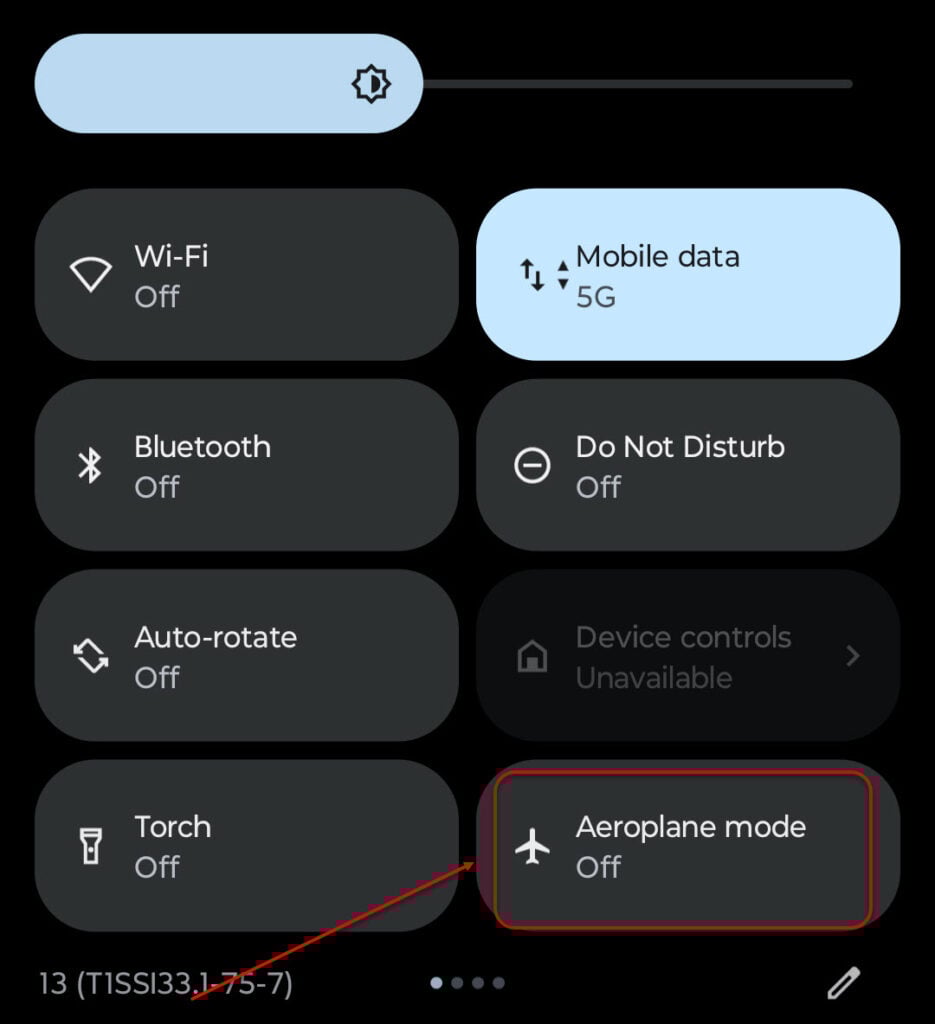 Wi-Fi
Off

Mobile data
5G

Bluetooth
Off

Do Not Disturb
Off

Auto-rotate
Off

Device controls
Unavailable

Torch
Off

Aeroplane mode
Off

13 (T1SSI33.1-75-7)